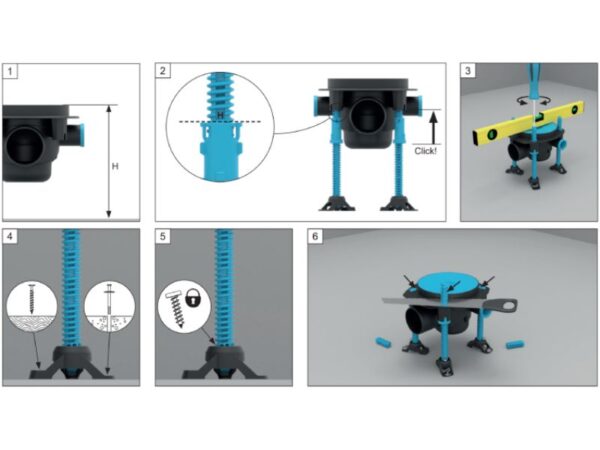 1

H

2

H

Click!

3

4

5

6